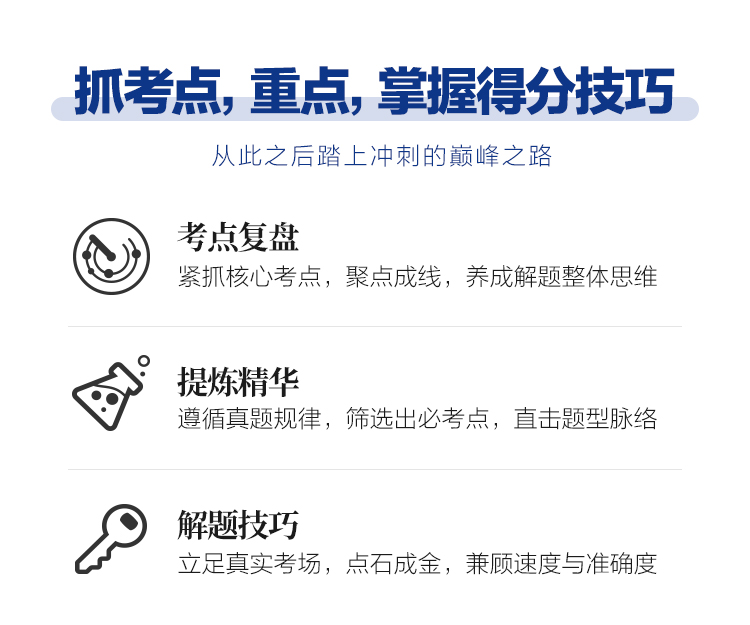 抓考点，重点，掌握得分技巧

从此之后踏上冲刺的巅峰之路

考点复盘
紧抓核心考点，聚点成线，养成解题整体思维

提炼精华
遵循真题规律，筛选出必考点，直击题型脉络

解题技巧
立足真实考场，点石成金，兼顾速度与准确度